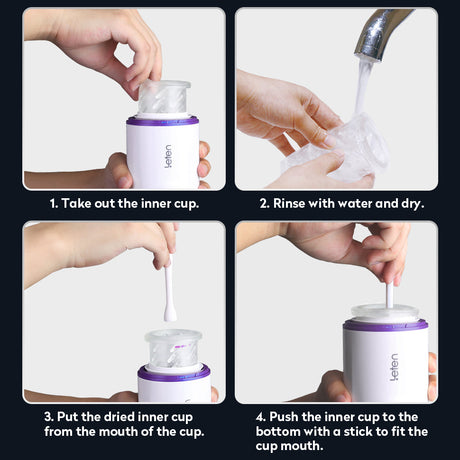 leten

1. Take out the inner cup.

2. Rinse with water and dry.

3. Put the dried inner cup from the mouth of the cup.

leten

4. Push the inner cup to the bottom with a stick to fit the cup mouth.