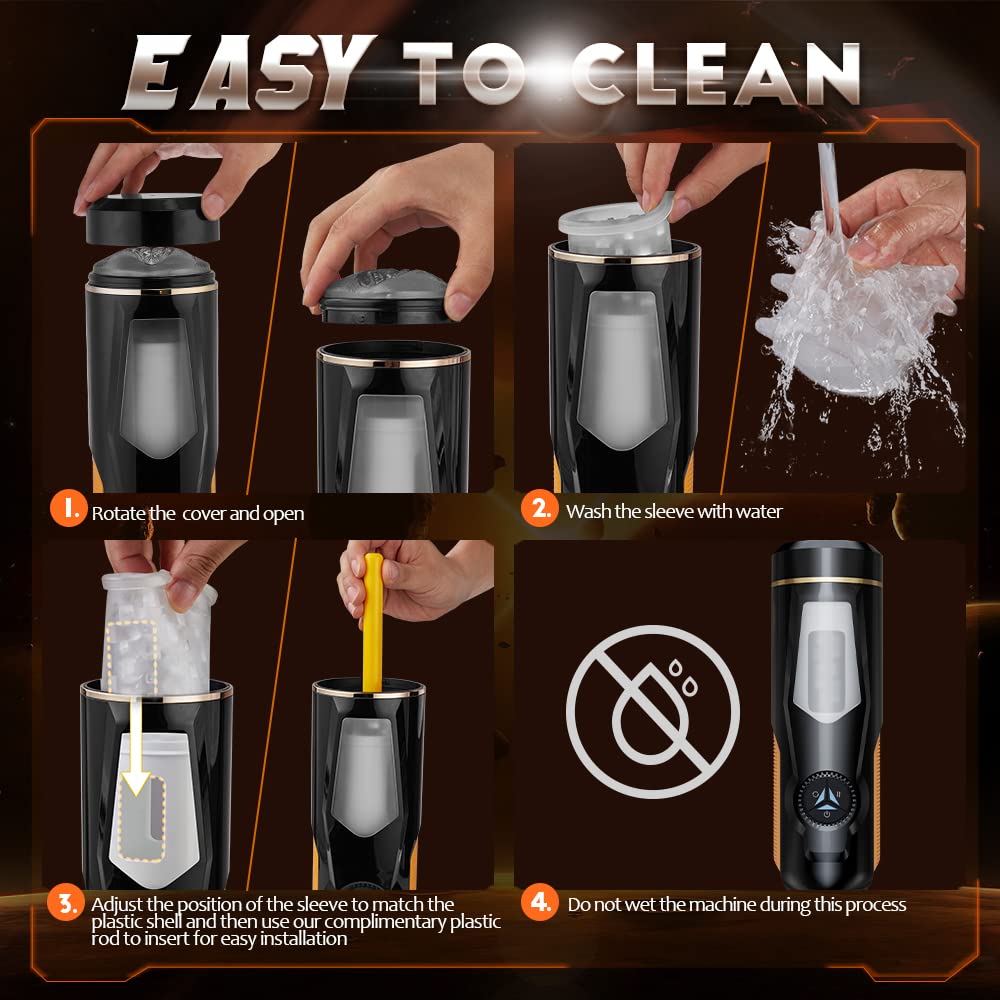 EASY TO CLEAN

1. Rotate the cover and open

2. Wash the sleeve with water

3. Adjust the position of the sleeve to match the plastic shell and then use our complimentary plastic rod to insert for easy installation

4. Do not wet the machine during this process