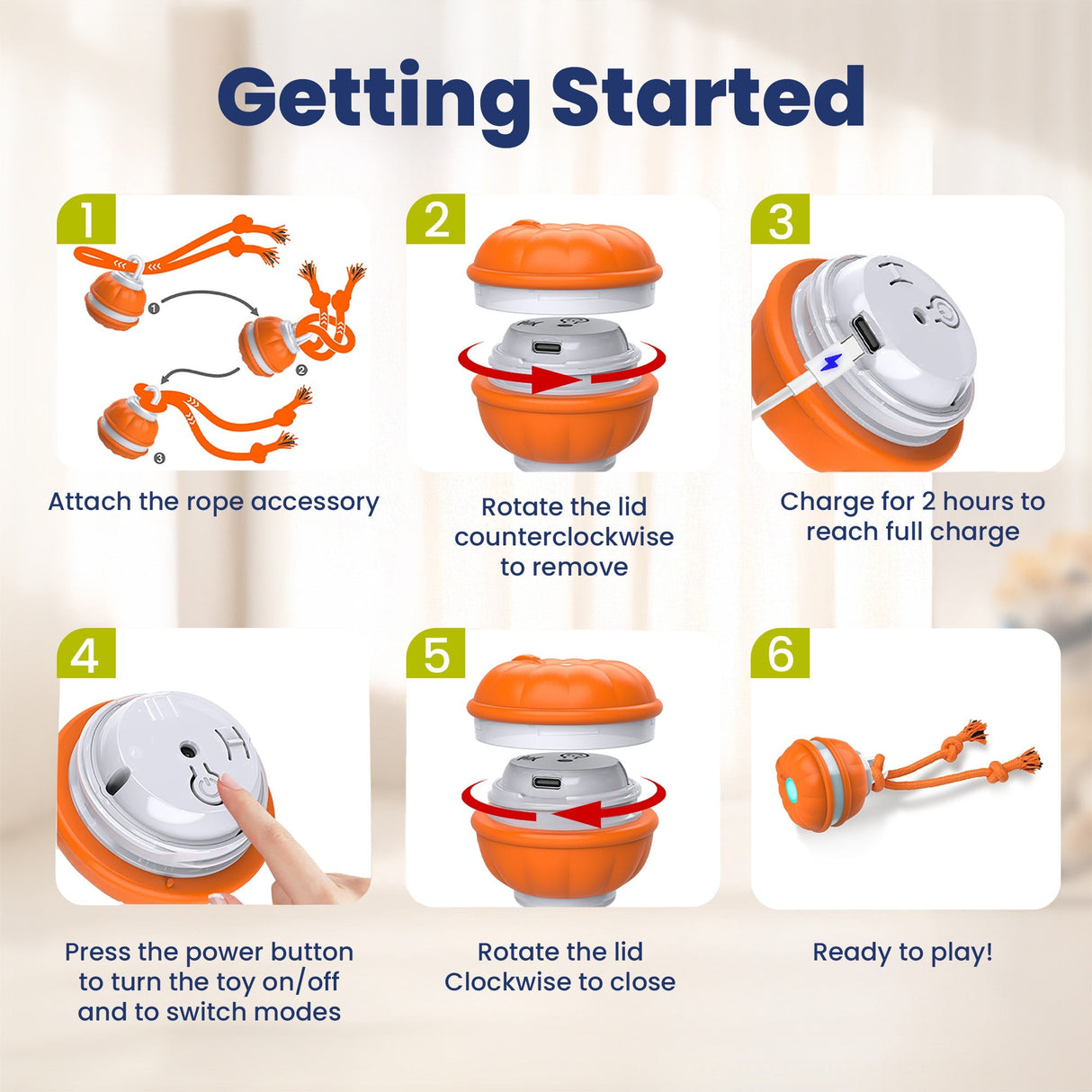 Getting Started

1

❶

❷

❸

Attach the rope accessory

2

Rotate the lid counterclockwise to remove

3

Charge for 2 hours to reach full charge

4

Press the power button to turn the toy on/off and to switch modes

5

Rotate the lid Clockwise to close

6

Ready to play!