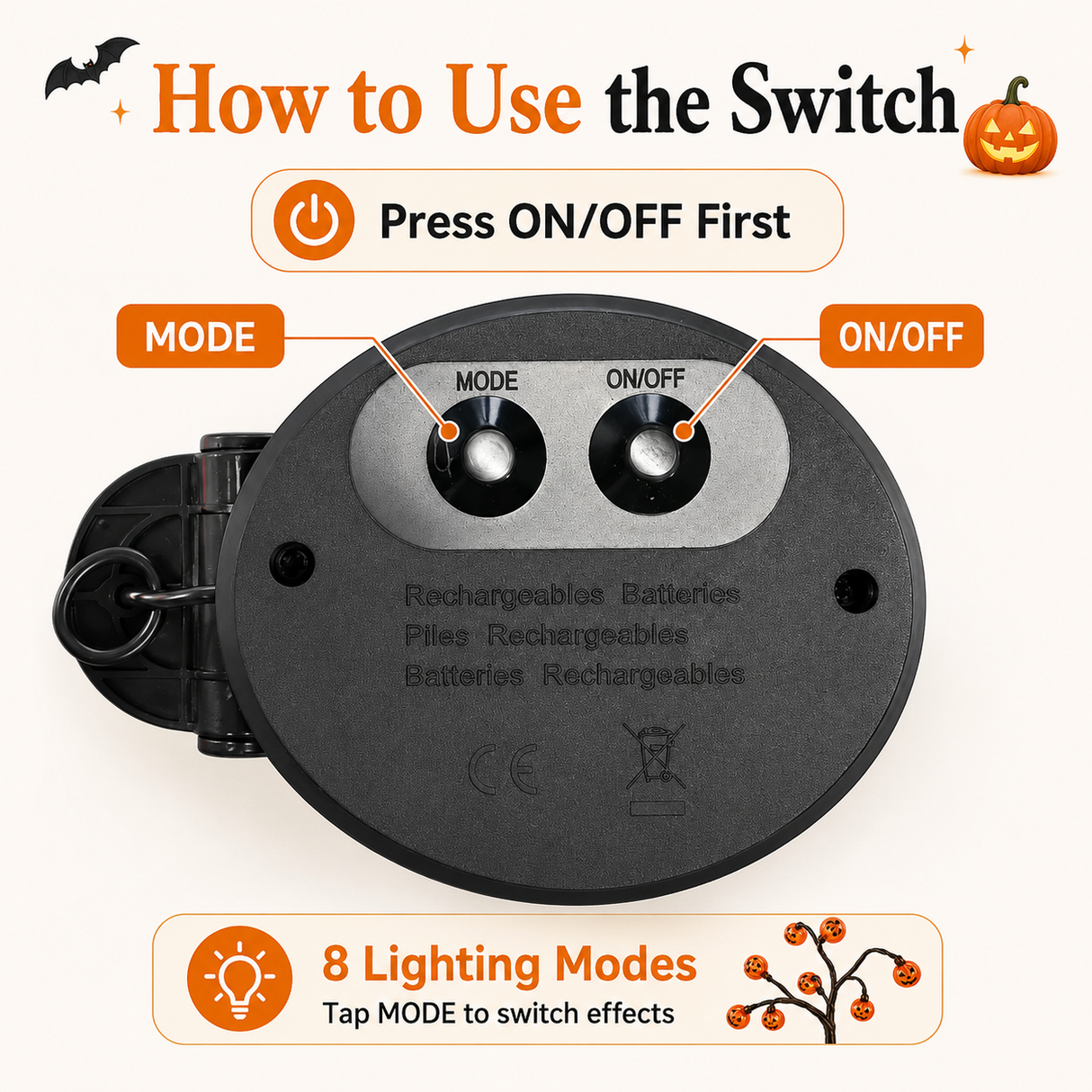 How to Use the Switch

Press ON/OFF First

MODE

ON/OFF

MODE

ON/OFF

Rechargeables Batteries
Piles Rechargeables
Batteries Rechargeables

CE

8 Lighting Modes

Tap MODE to switch effects