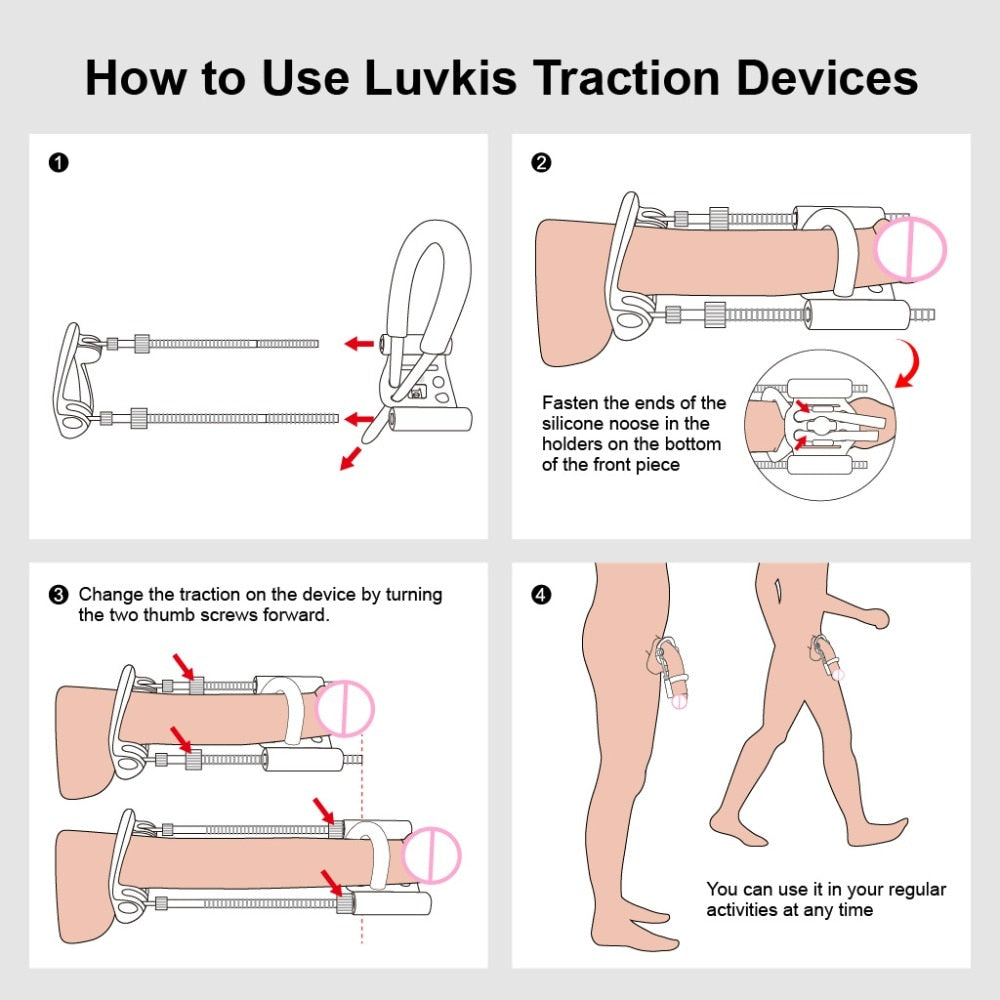 How to Use Luvkis Traction Devices

❶

❷

Fasten the ends of the silicone noose in the holders on the bottom of the front piece

❸ Change the traction on the device by turning the two thumb screws forward.

❹

You can use it in your regular activities at any time