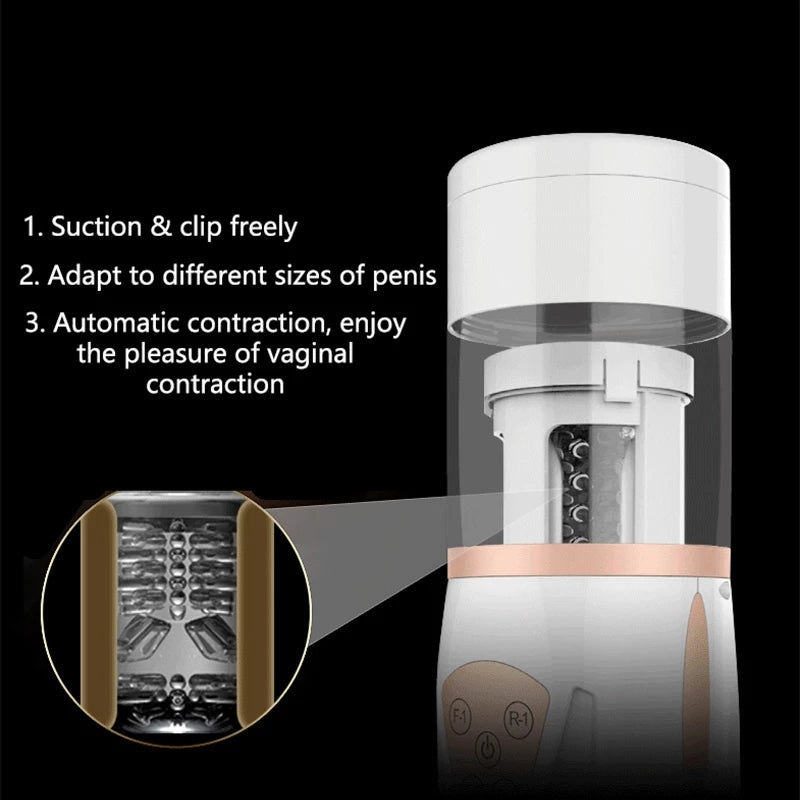 1. Suction & clip freely

2. Adapt to different sizes of penis

3. Automatic contraction, enjoy the pleasure of vaginal contraction

F-1

R-1