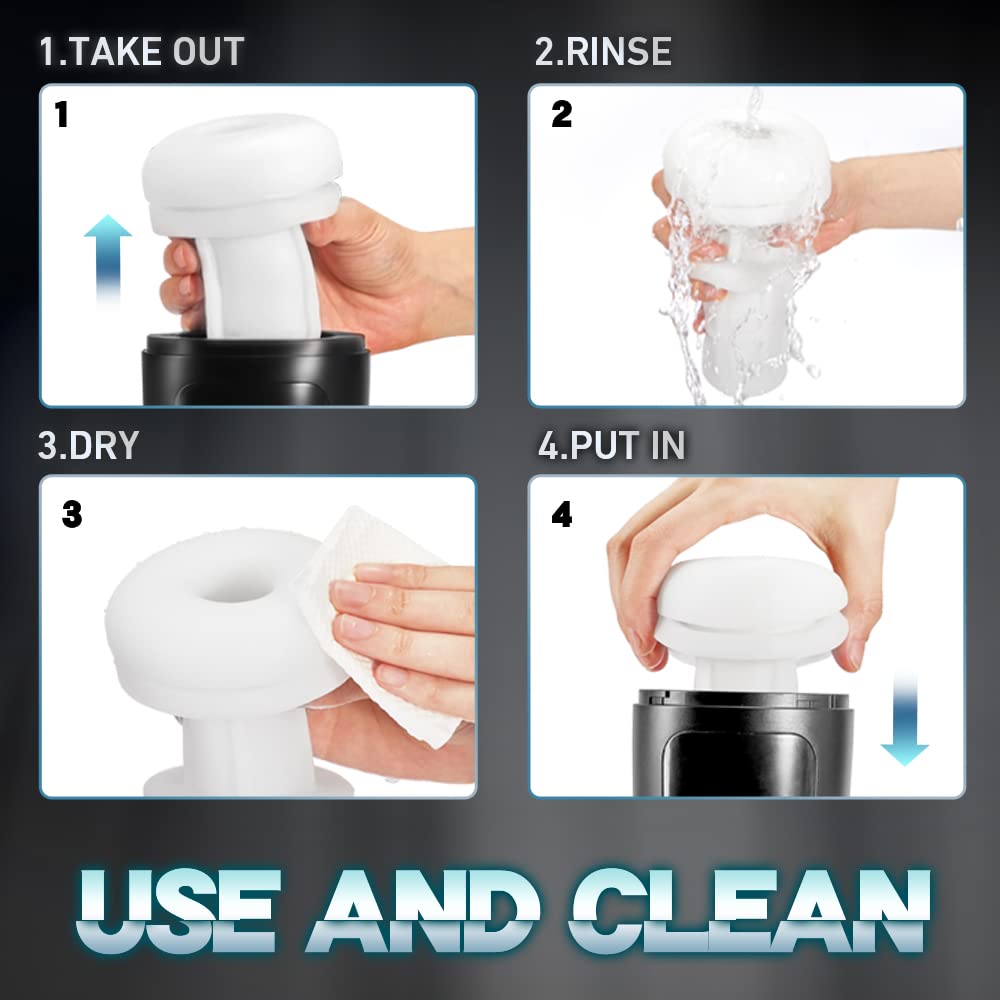 1.TAKE OUT

1

2.RINSE

2

3.DRY

3

4.PUT IN

4

USE AND CLEAN