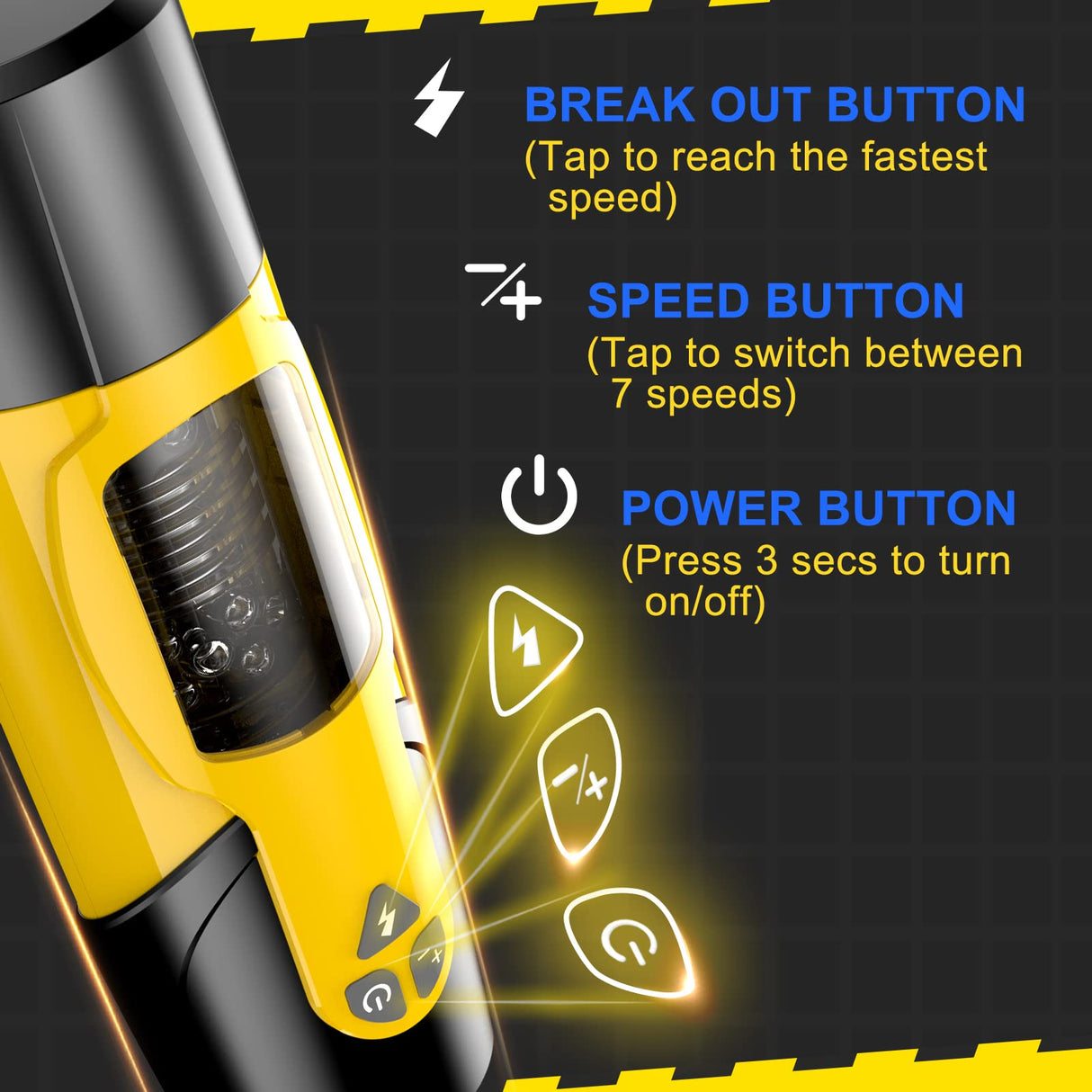 BREAK OUT BUTTON
(Tap to reach the fastest speed)

SPEED BUTTON
(Tap to switch between 7 speeds)

POWER BUTTON
(Press 3 secs to turn on/off)