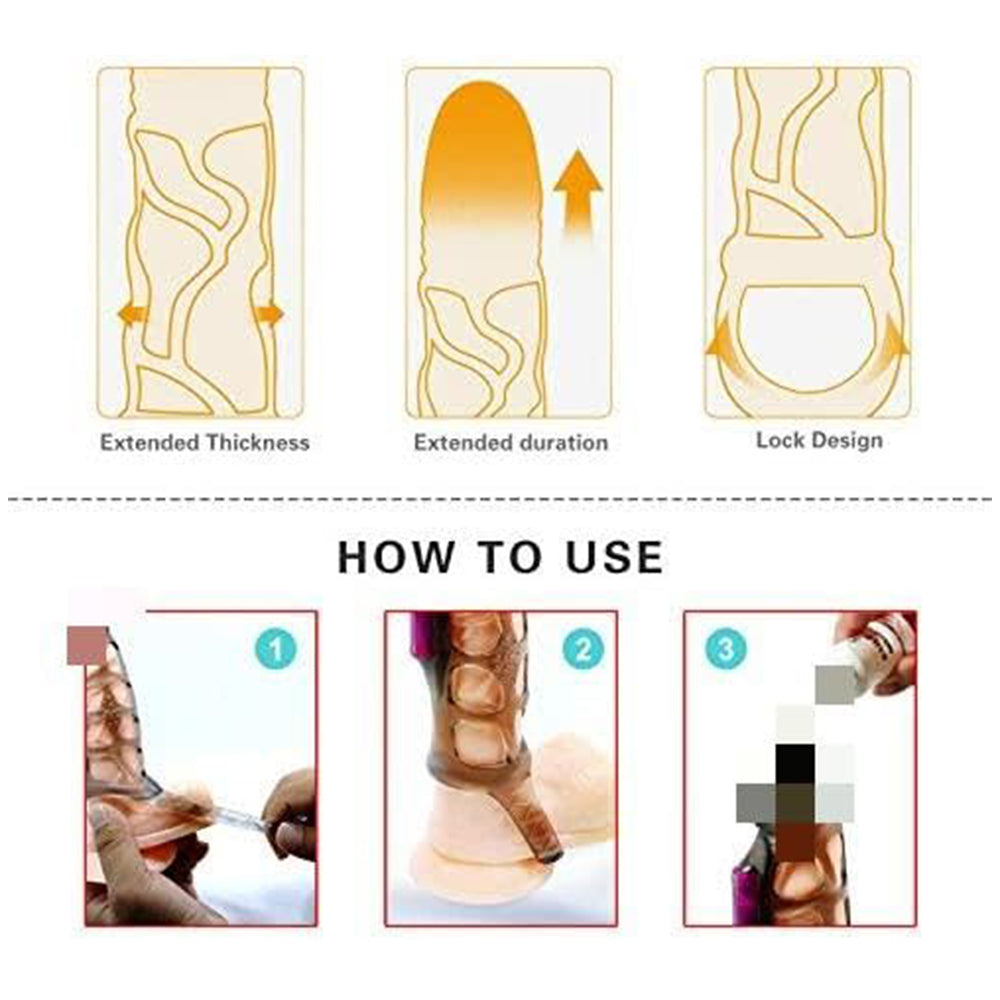 Extended Thickness

Extended duration

Lock Design

HOW TO USE

1

2

3