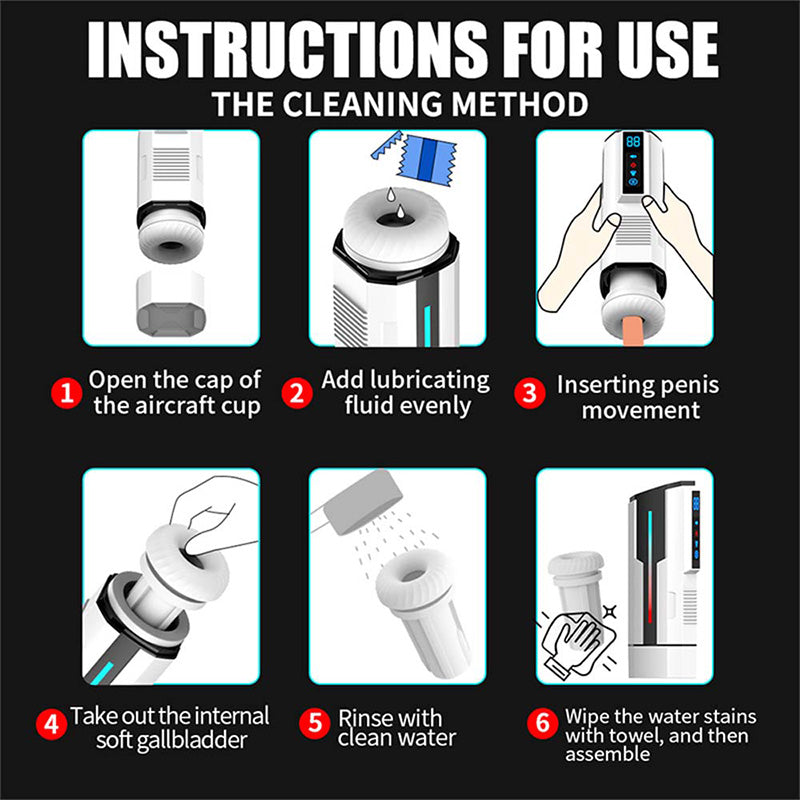 INSTRUCTIONS FOR USE
THE CLEANING METHOD

88

1 Open the cap of the aircraft cup

2 Add lubricating fluid evenly

3 Inserting penis movement

4 Take out the internal soft gallbladder

5 Rinse with clean water

6 Wipe the water stains with towel, and then assemble