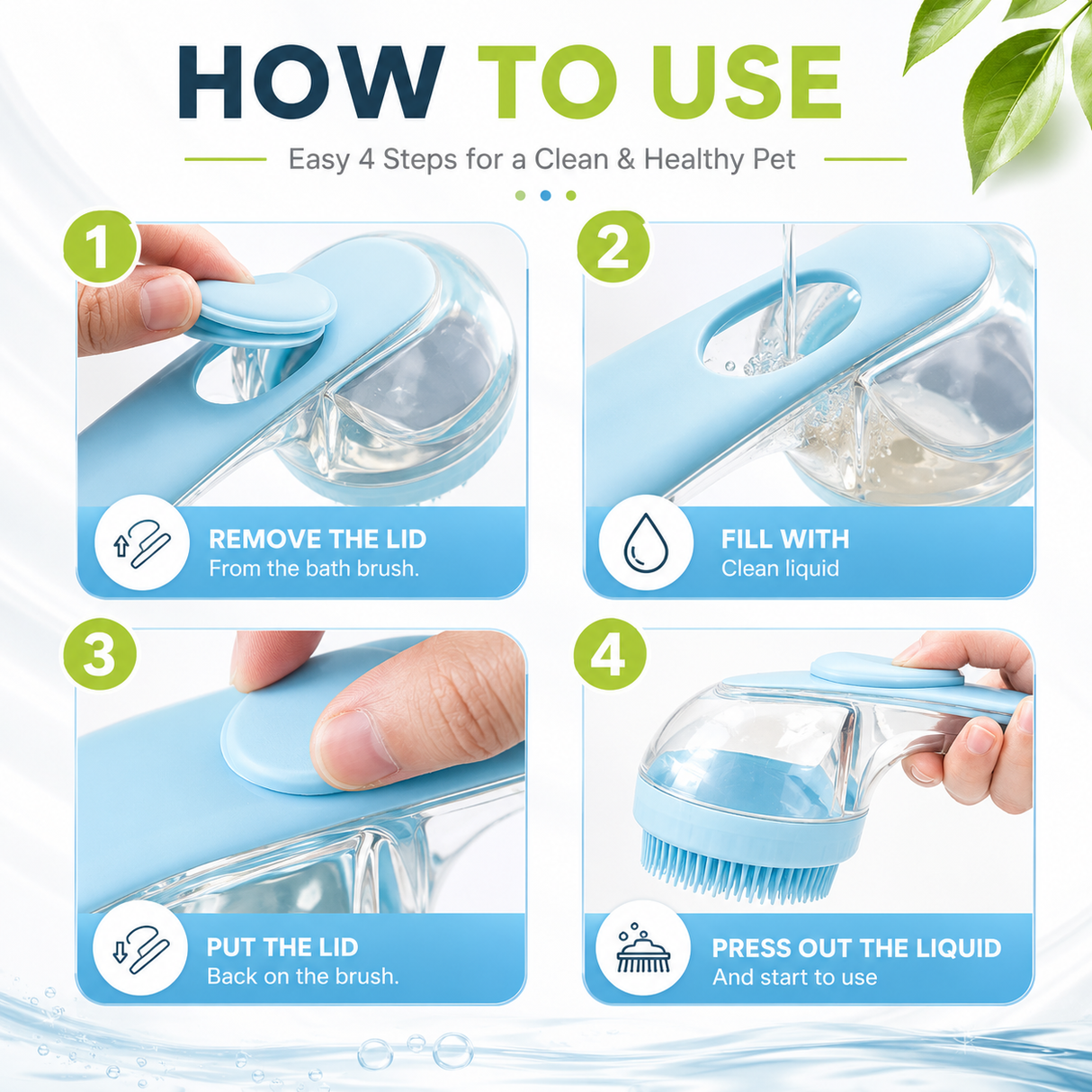 HOW TO USE

Easy 4 Steps for a Clean & Healthy Pet

1

REMOVE THE LID
From the bath brush.

2

FILL WITH
Clean liquid

3

PUT THE LID
Back on the brush.

4

PRESS OUT THE LIQUID
And start to use