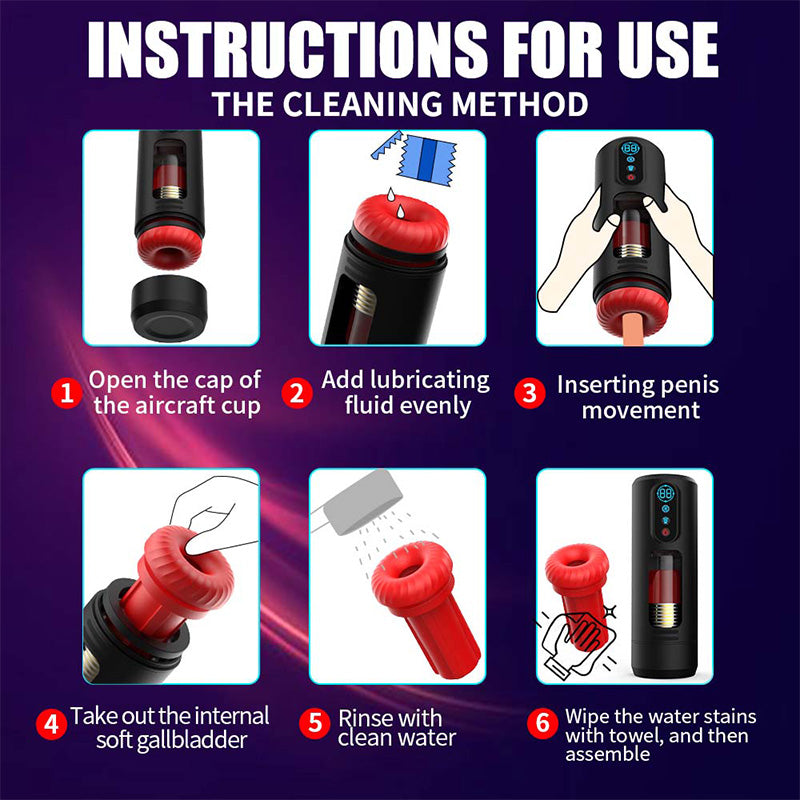 INSTRUCTIONS FOR USE
THE CLEANING METHOD

1 Open the cap of the aircraft cup

2 Add lubricating fluid evenly

3 Inserting penis movement

4 Take out the internal soft gallbladder

5 Rinse with clean water

6 Wipe the water stains with towel, and then assemble