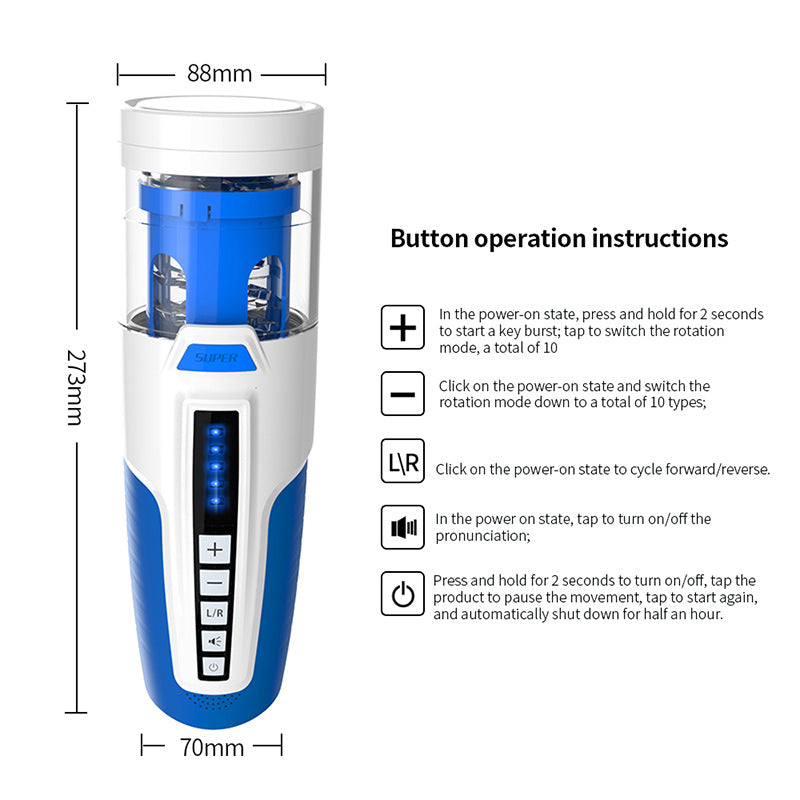 88mm

273mm

SUPER

+

−

L/R

70mm

Button operation instructions

+ In the power-on state, press and hold for 2 seconds to start a key burst; tap to switch the rotation mode, a total of 10

− Click on the power-on state and switch the rotation mode down to a total of 10 types;

L\R Click on the power-on state to cycle forward/reverse.

In the power on state, tap to turn on/off the pronunciation;

Press and hold for 2 seconds to turn on/off, tap the product to pause the movement, tap to start again, and automatically shut down for half an hour.