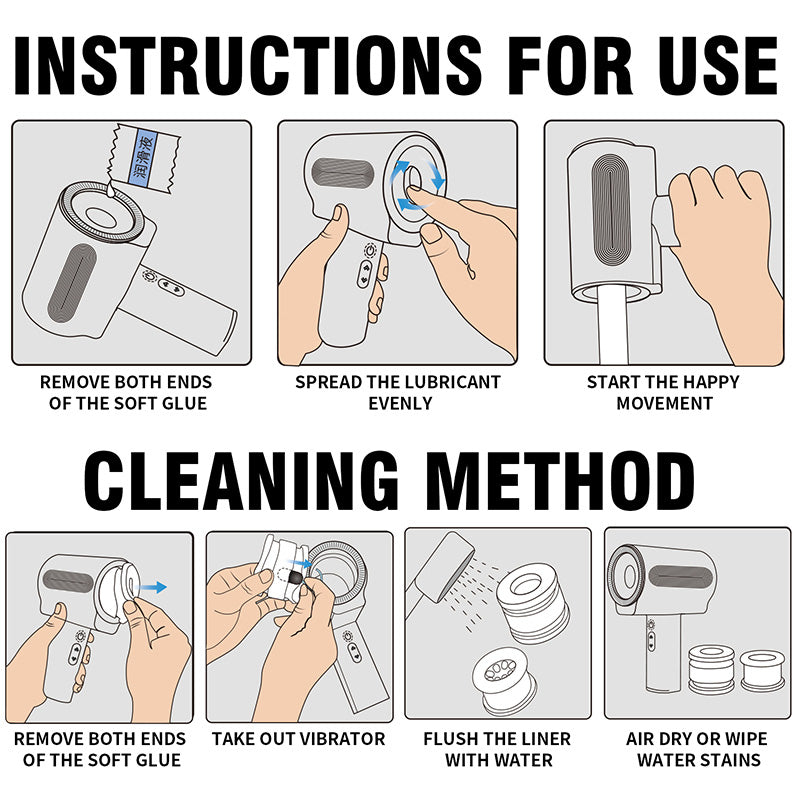 INSTRUCTIONS FOR USE

润滑液

REMOVE BOTH ENDS OF THE SOFT GLUE

SPREAD THE LUBRICANT EVENLY

START THE HAPPY MOVEMENT

CLEANING METHOD

REMOVE BOTH ENDS OF THE SOFT GLUE

TAKE OUT VIBRATOR

FLUSH THE LINER WITH WATER

AIR DRY OR WIPE WATER STAINS