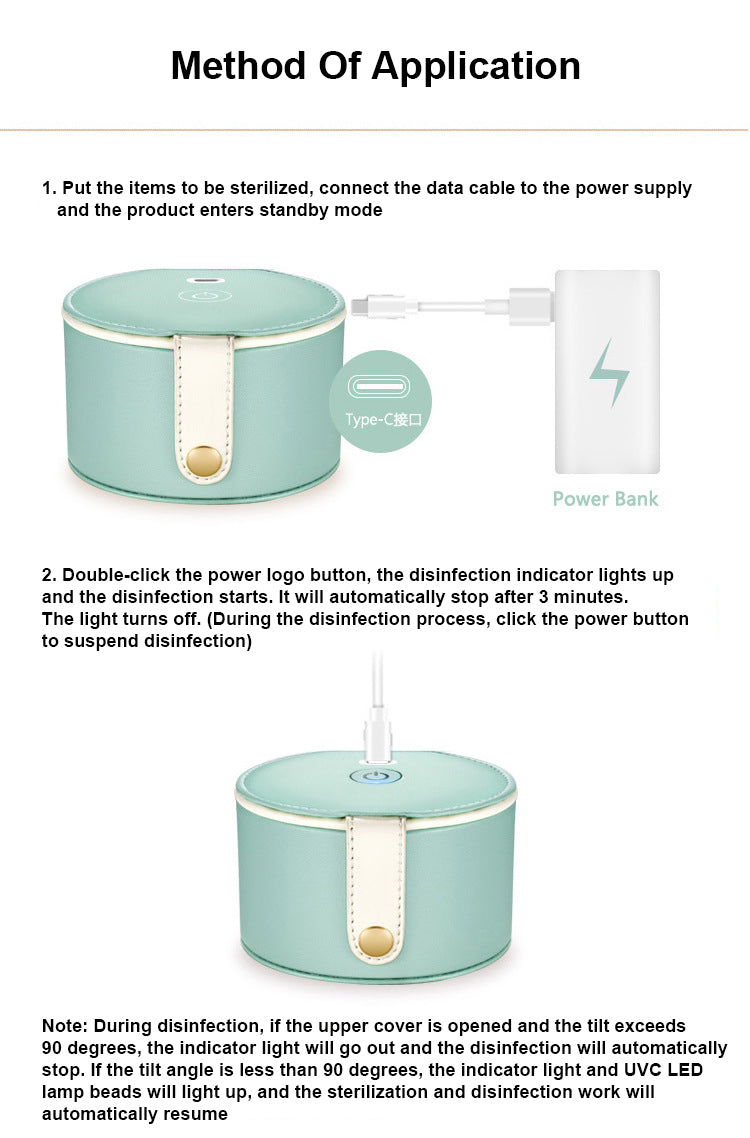 Method Of Application

1. Put the items to be sterilized, connect the data cable to the power supply and the product enters standby mode

Type-C接口

Power Bank

2. Double-click the power logo button, the disinfection indicator lights up and the disinfection starts. It will automatically stop after 3 minutes.
The light turns off. (During the disinfection process, click the power button to suspend disinfection)

Note: During disinfection, if the upper cover is opened and the tilt exceeds 90 degrees, the indicator light will go out and the disinfection will automatically stop. If the tilt angle is less than 90 degrees, the indicator light and UVC LED lamp beads will light up, and the sterilization and disinfection work will automatically resume