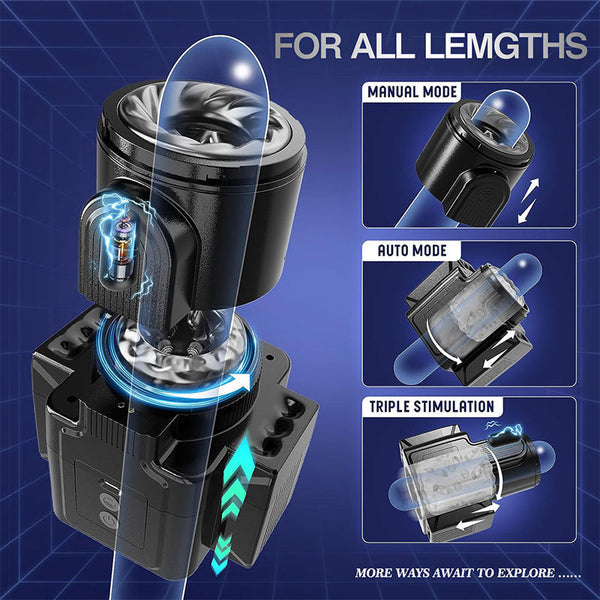 FOR ALL LEMGTHS

MANUAL MODE

AUTO MODE

TRIPLE STIMULATION

MORE WAYS AWAIT TO EXPLORE ……