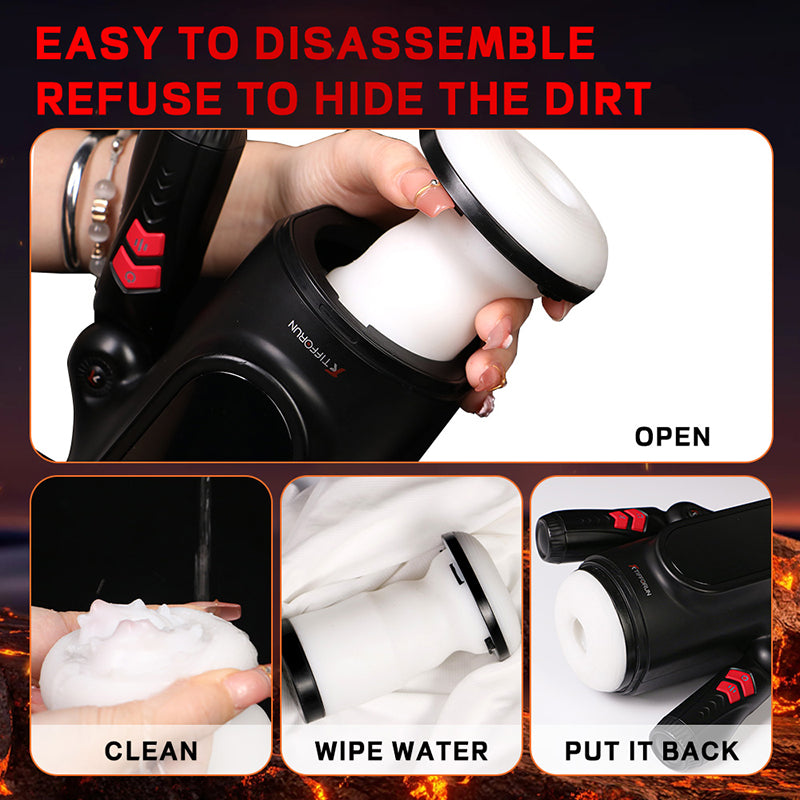 EASY TO DISASSEMBLE
REFUSE TO HIDE THE DIRT

TIFFORUN

OPEN

CLEAN

WIPE WATER

TIFFORUN

PUT IT BACK