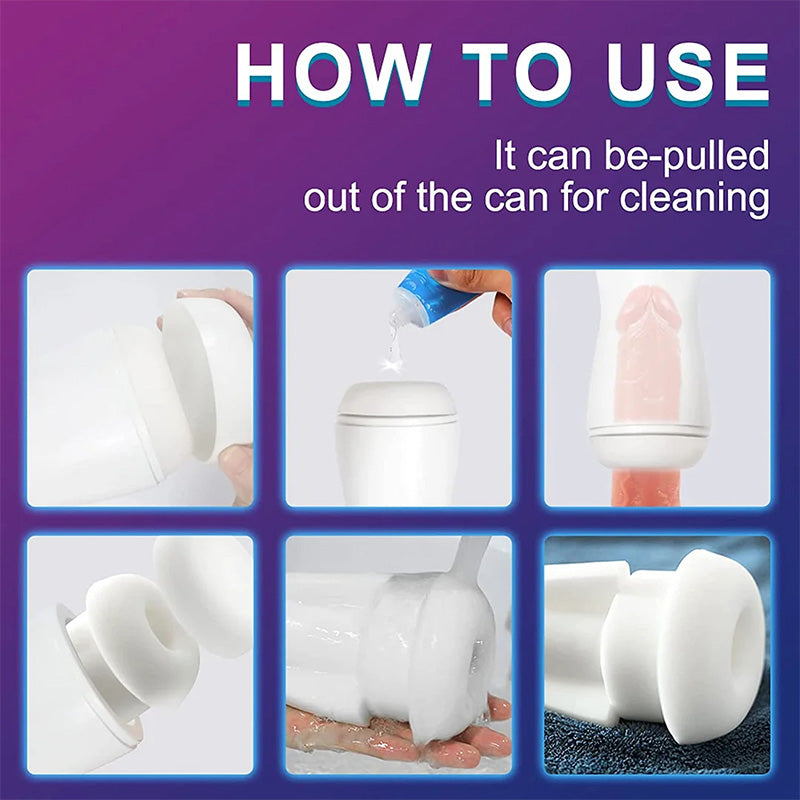 HOW TO USE

It can be-pulled out of the can for cleaning